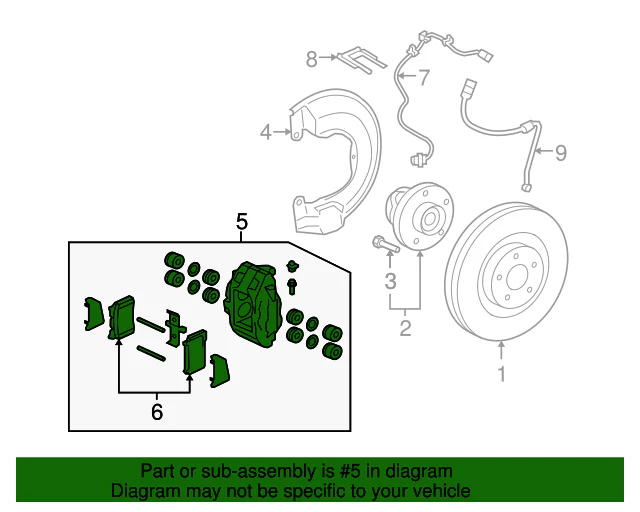 8
7
4
9
5
3
2
1
6

Part or sub-assembly is #5 in diagram
Diagram may not be specific to your vehicle