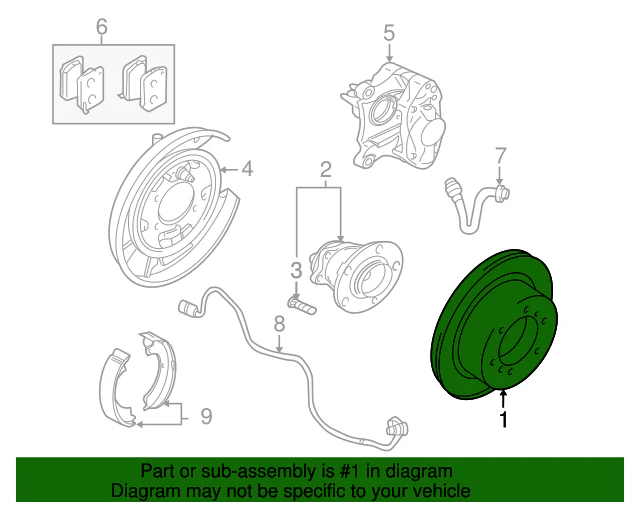 6

5

4

2

7

3

8

9

1

Part or sub-assembly is #1 in diagram
Diagram may not be specific to your vehicle