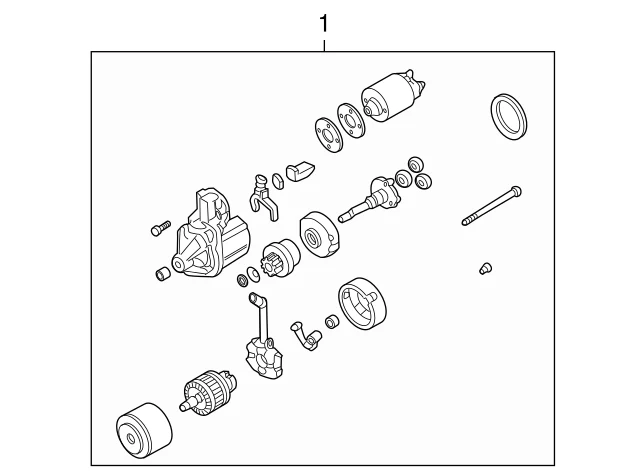 1